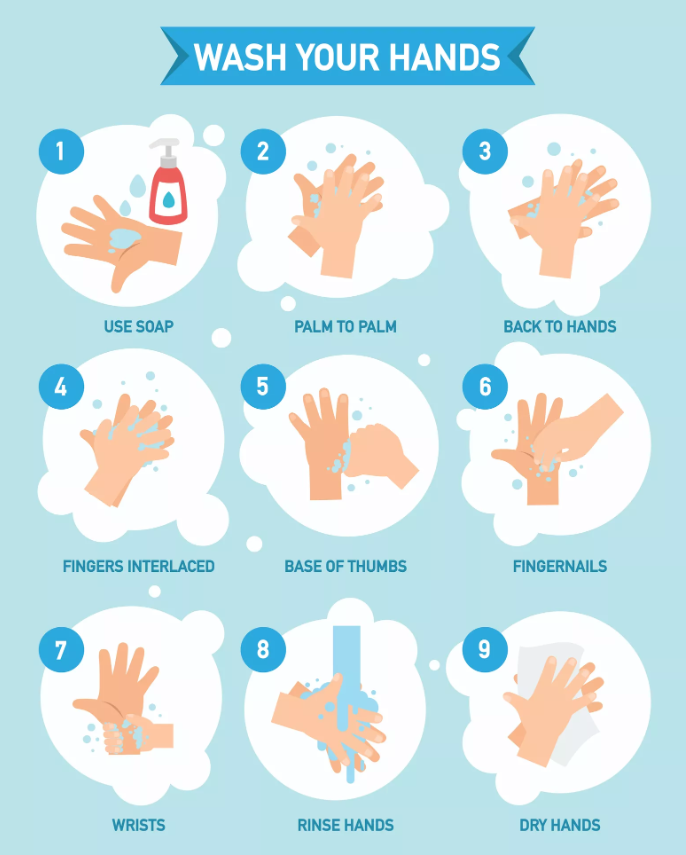 WASH YOUR HANDS

1

USE SOAP

2

PALM TO PALM

3

BACK TO HANDS

4

FINGERS INTERLACED

5

BASE OF THUMBS

6

FINGERNAILS

7

WRISTS

8

RINSE HANDS

9

DRY HANDS